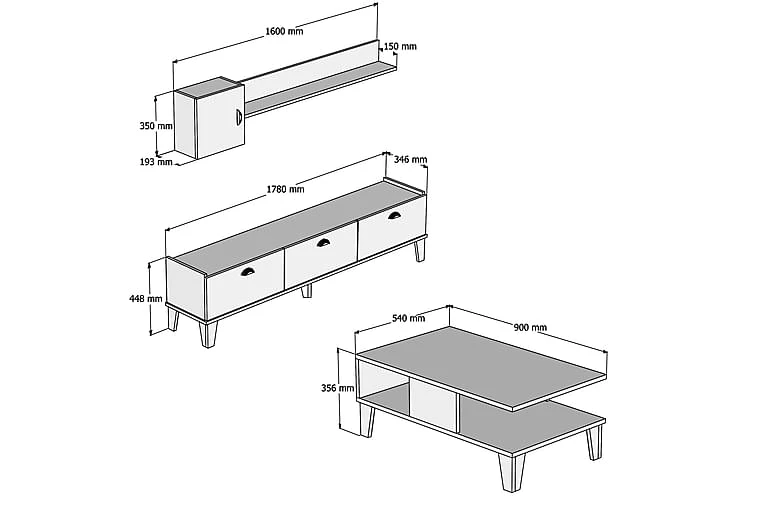 1600 mm
150 mm
350 mm
193 mm
346 mm
1780 mm
448 mm
540 mm
900 mm
356 mm